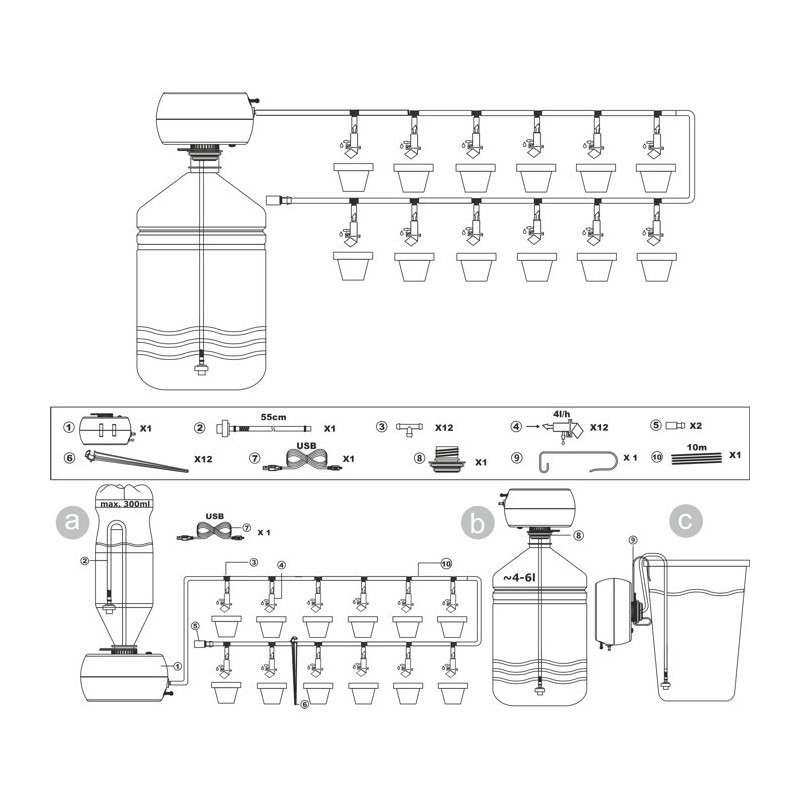 ① X1
② 55cm X1
③ X12
④ 4l/h X12
⑤ X2
⑥ X12
⑦ USB X1
⑧ X1
⑨ X 1
⑩ 10m X1

a
max. 300ml
USB ⑦ X 1
②
③
④
⑩
⑤
①
⑥

b
⑧
~4-6l

c
⑨